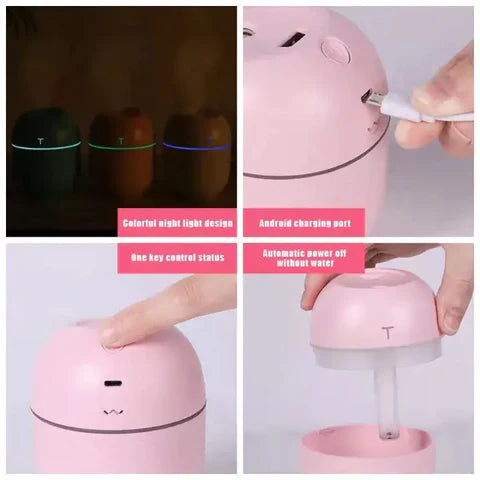 Colorful night light design

Android charging port

One key control status

Automatic power off without water