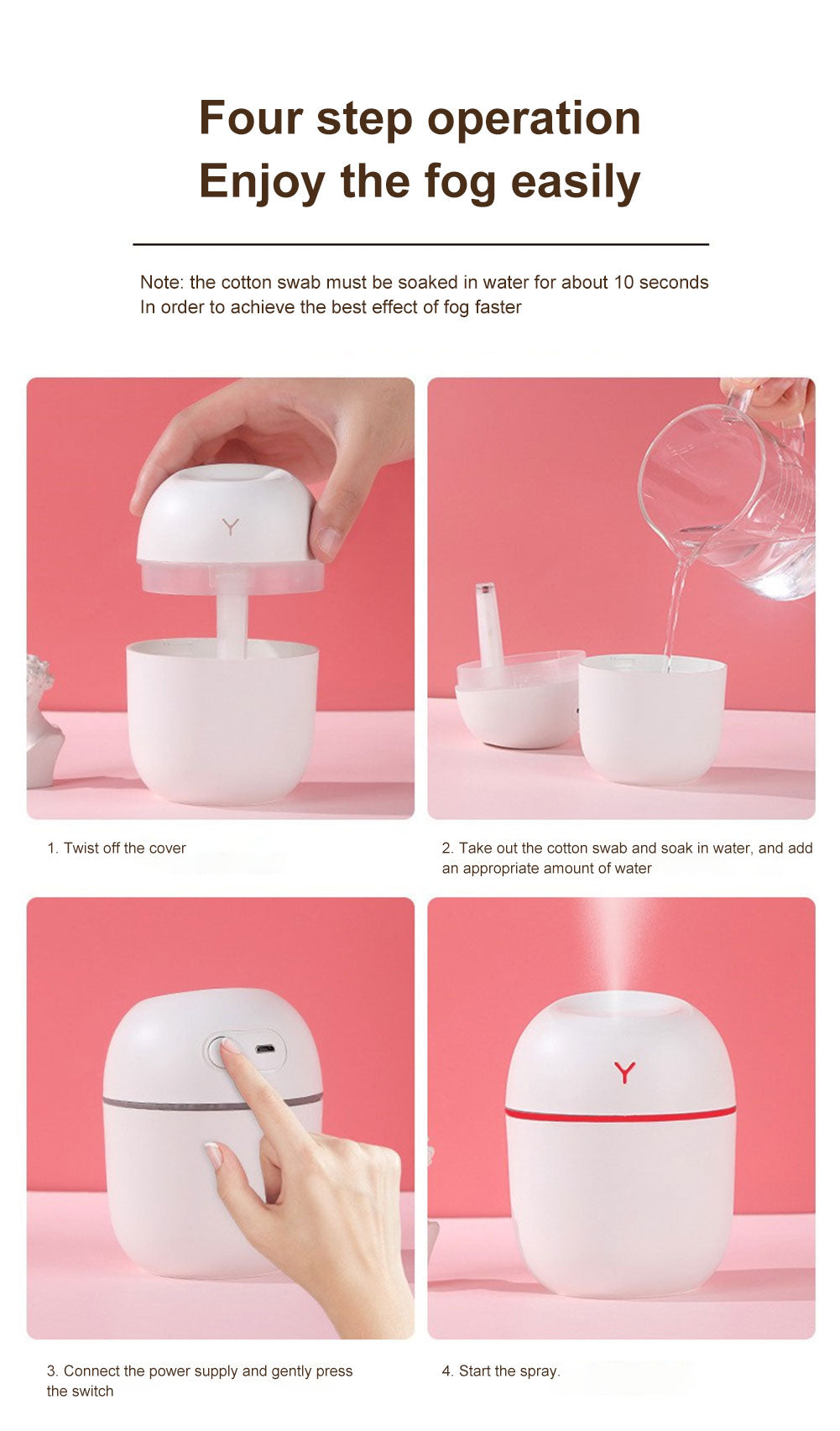 Four step operation
Enjoy the fog easily

Note: the cotton swab must be soaked in water for about 10 seconds
In order to achieve the best effect of fog faster

Y

1. Twist off the cover

2. Take out the cotton swab and soak in water, and add an appropriate amount of water

Y

3. Connect the power supply and gently press the switch

4. Start the spray.